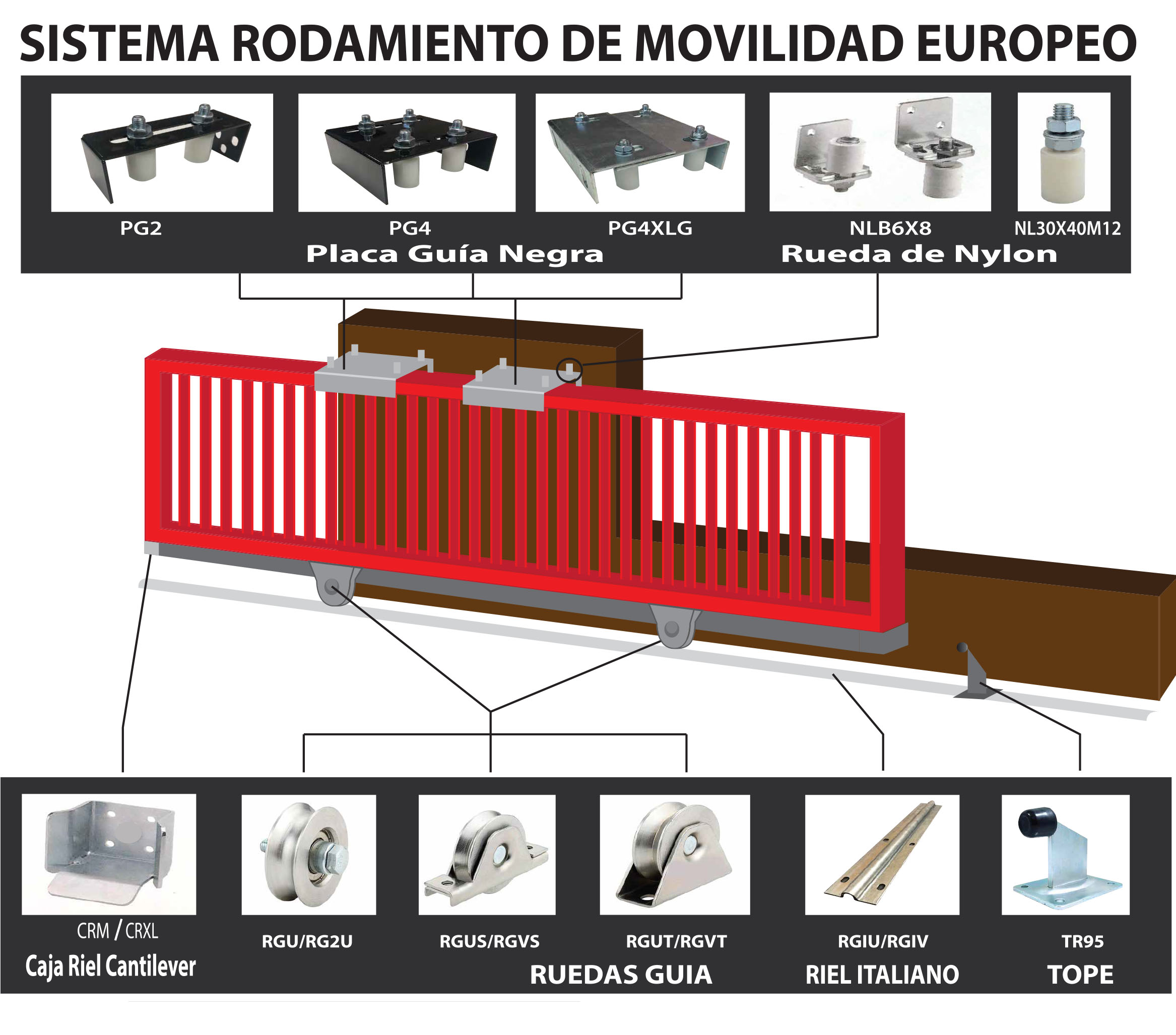 SISTEMA RODAMIENTO DE MOVILIDAD EUROPEO

PG2
PG4
PG4XLG
Placa Guía Negra

NLB6X8
NL30X40M12
Rueda de Nylon

CRM / CRXL
Caja Riel Cantilever

RGU/RG2U
RGUS/RGVS
RGUT/RGVT
RUEDAS GUIA

RGIU/RGIV
RIEL ITALIANO

TR95
TOPE